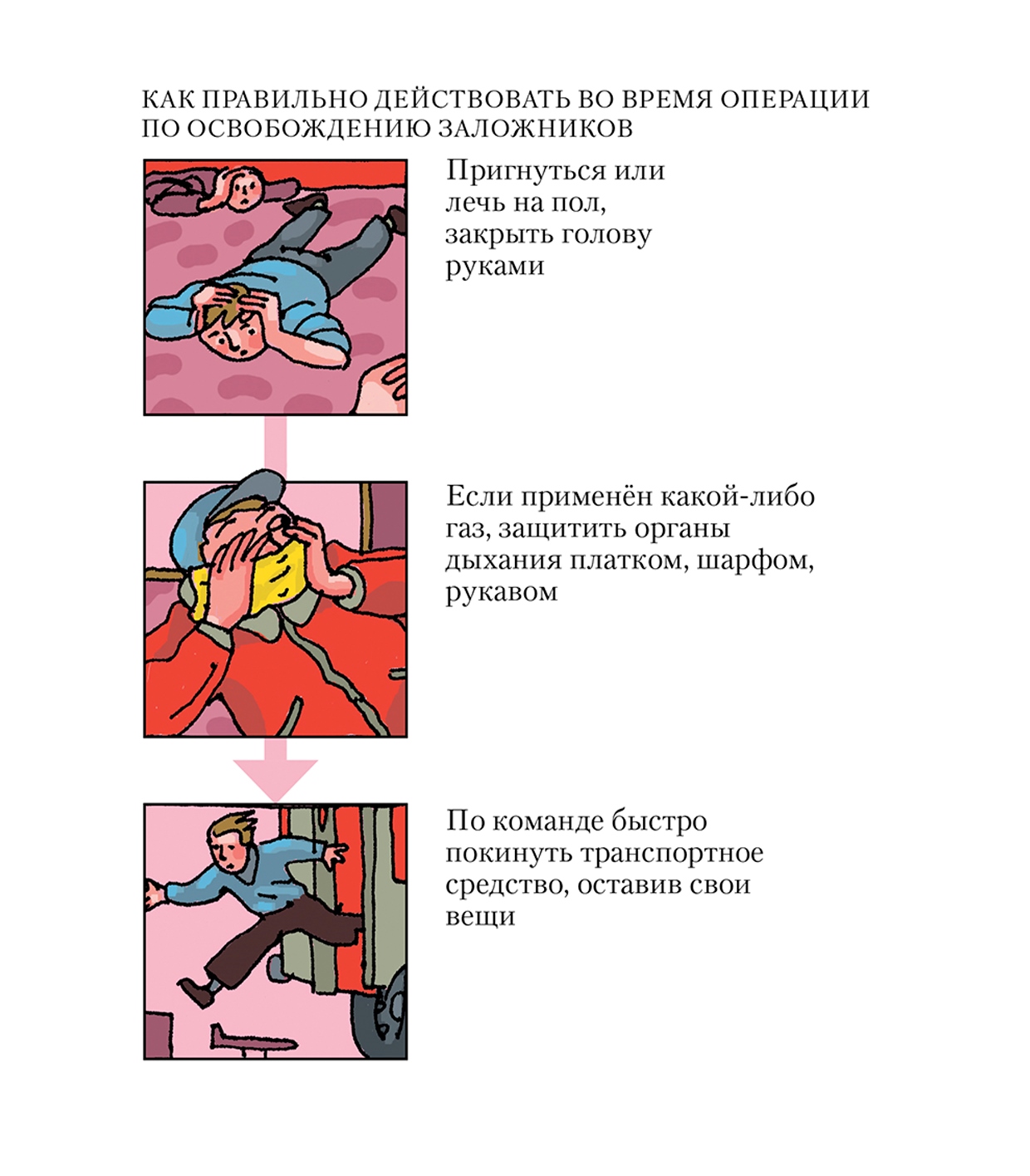 КАК ПРАВИЛЬНО ДЕЙСТВОВАТЬ ВО ВРЕМЯ ОПЕРАЦИИ ПО ОСВОБОЖДЕНИЮ ЗАЛОЖНИКОВ

Пригнуться или лечь на пол, закрыть голову руками

Если применён какой-либо газ, защитить органы дыхания платком, шарфом, рукавом

По команде быстро покинуть транспортное средство, оставив свои вещи